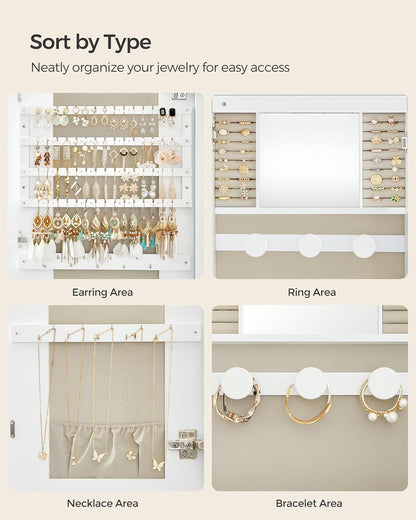 Sort by Type

Neatly organize your jewelry for easy access

Earring Area

Ring Area

Necklace Area

Bracelet Area